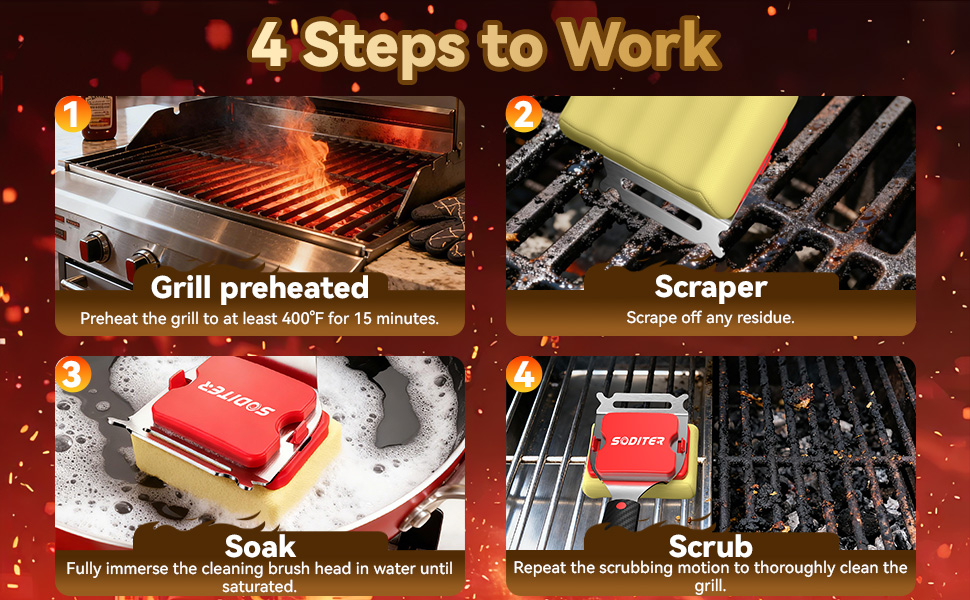 4 Steps to Work

1

Grill preheated

Preheat the grill to at least 400°F for 15 minutes.

2

Scraper

Scrape off any residue.

3

SODITER

Soak

Fully immerse the cleaning brush head in water until saturated.

4

SODITER

Scrub

Repeat the scrubbing motion to thoroughly clean the grill.